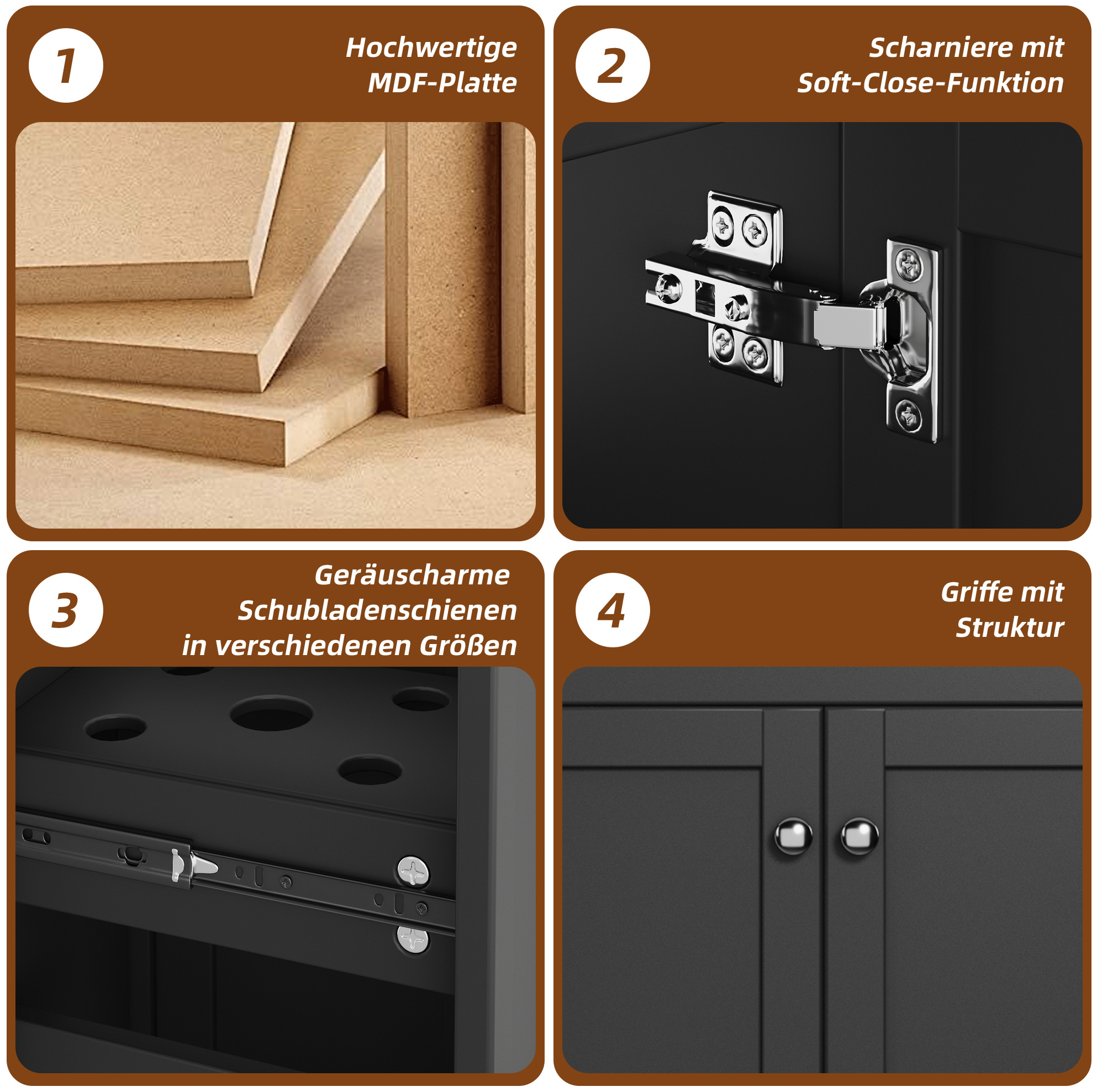 1

Hochwertige
MDF-Platte

2

Scharniere mit
Soft-Close-Funktion

3

Geräuscharme
Schubladenschienen
in verschiedenen Größen

4

Griffe mit
Struktur