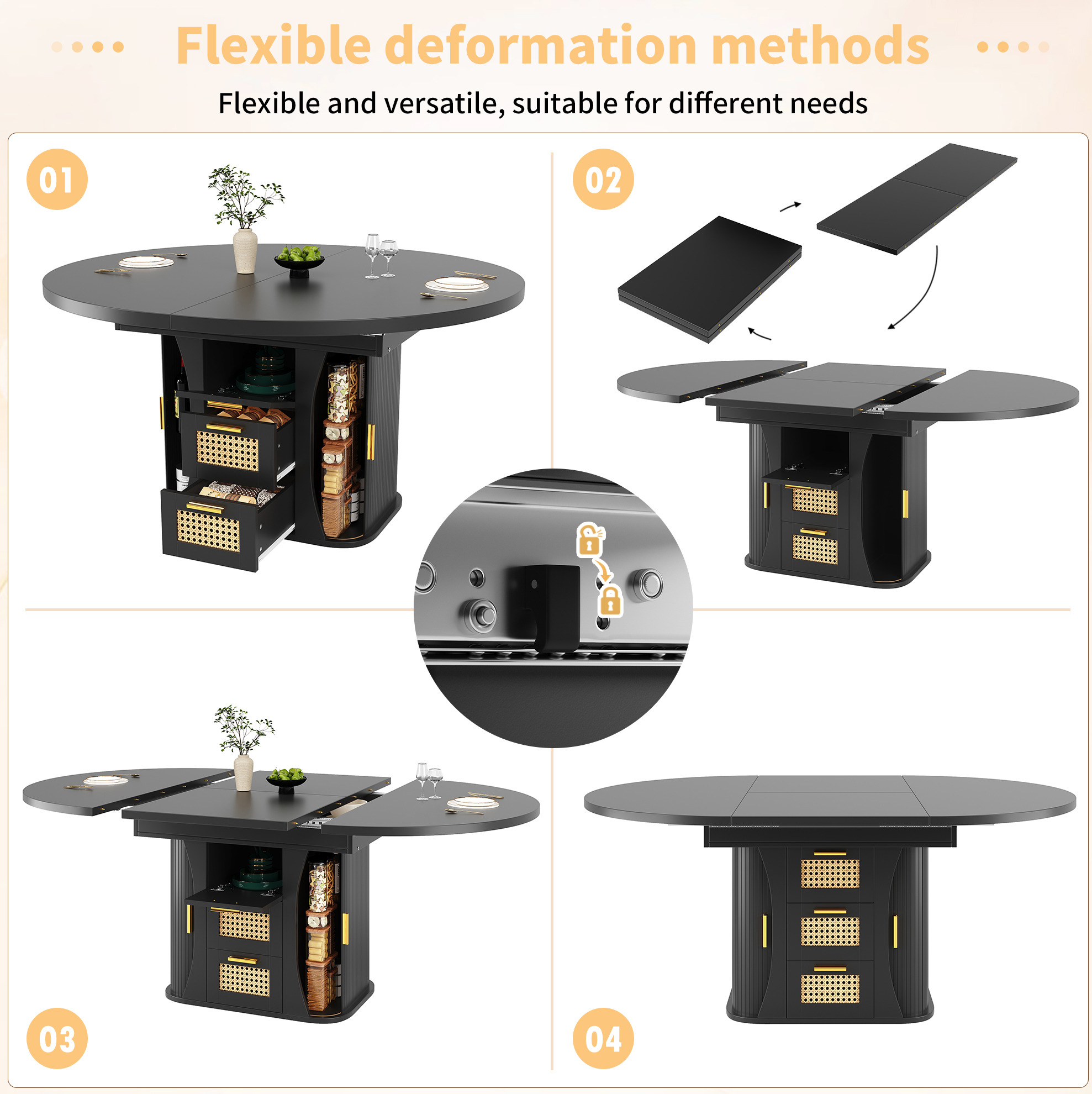 Flexible deformation methods

Flexible and versatile, suitable for different needs

01

02

03

04