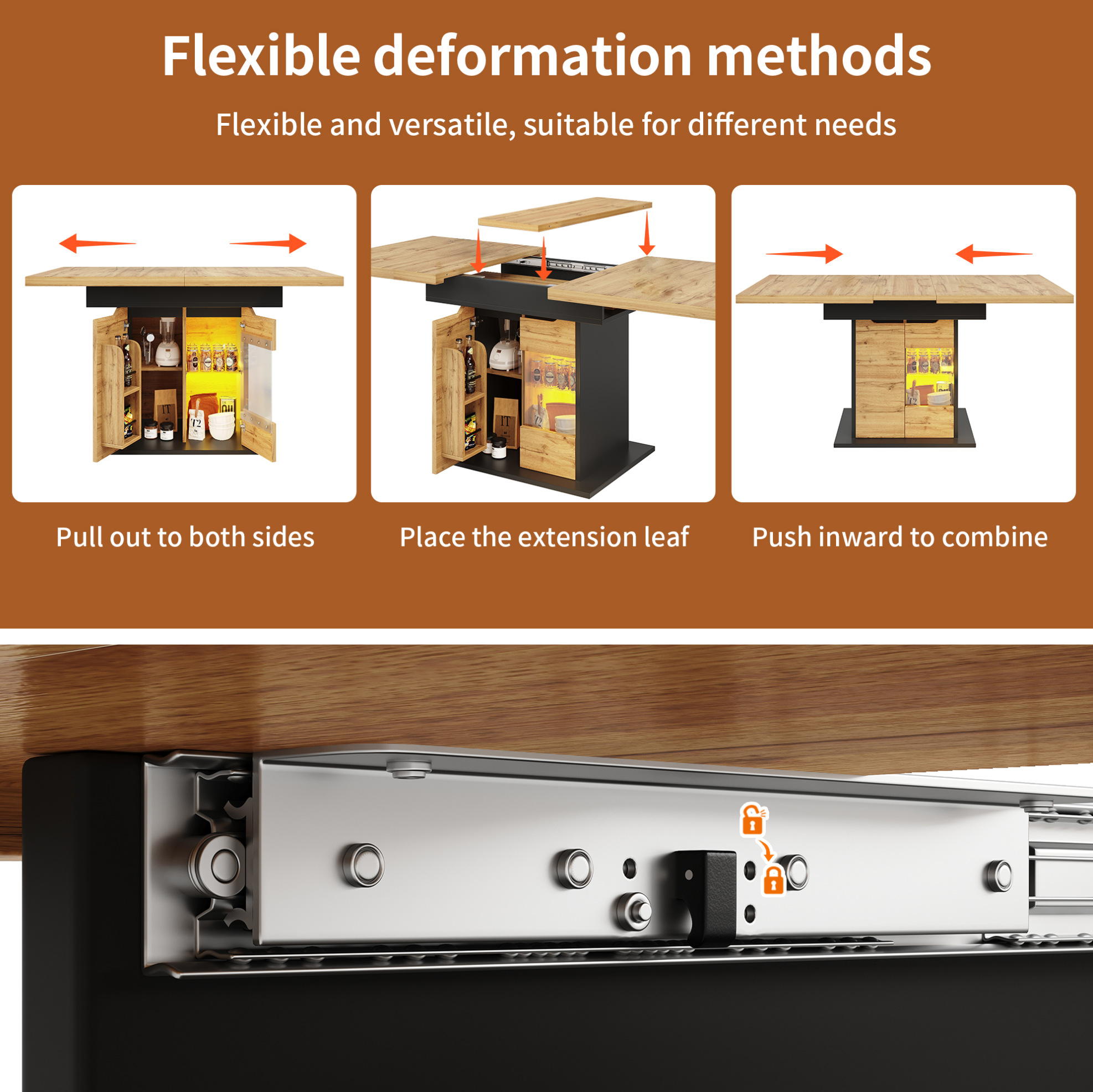 Flexible deformation methods

Flexible and versatile, suitable for different needs

Pull out to both sides

Place the extension leaf

Push inward to combine