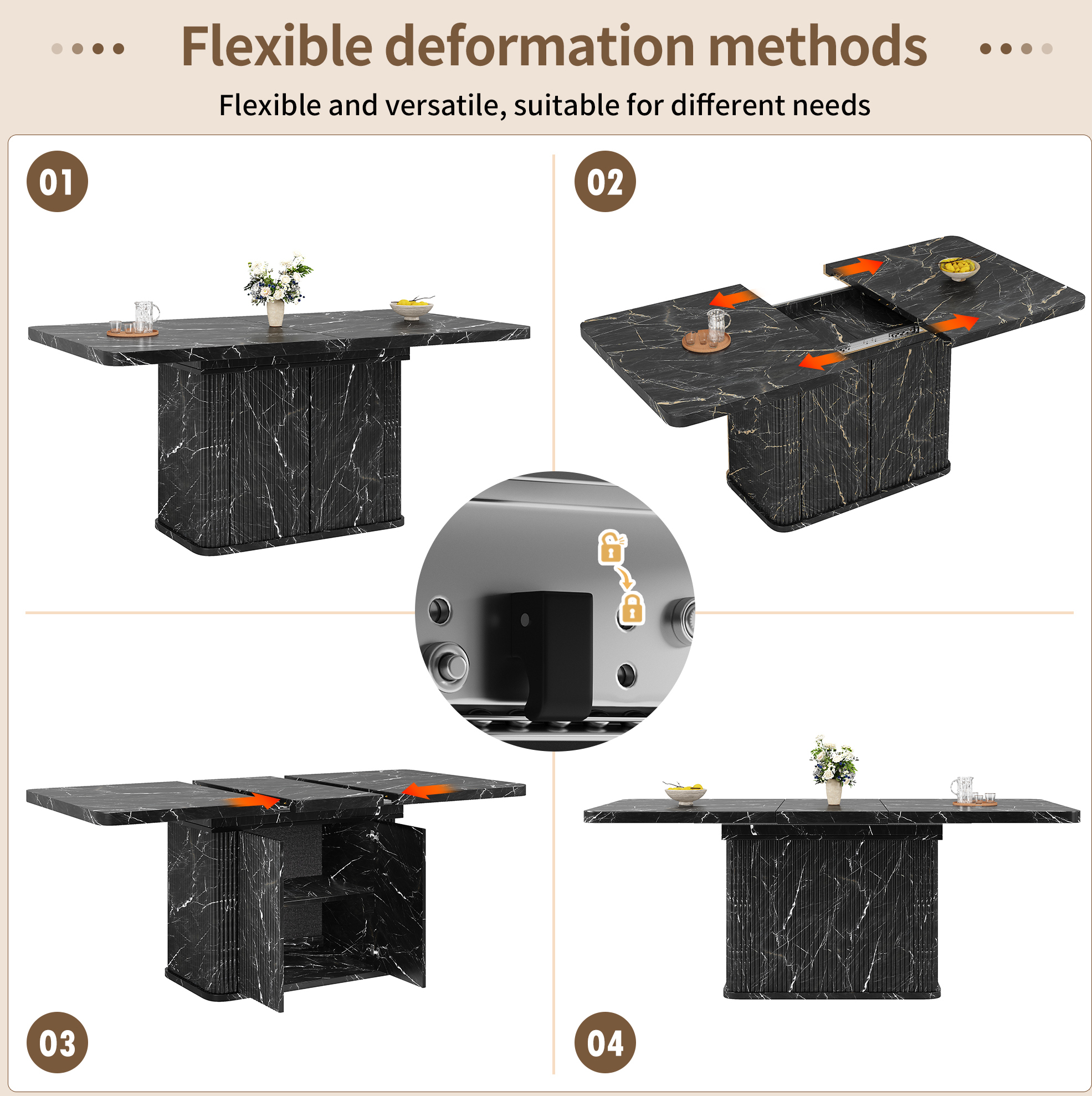 Flexible deformation methods

Flexible and versatile, suitable for different needs

01

02

03

04