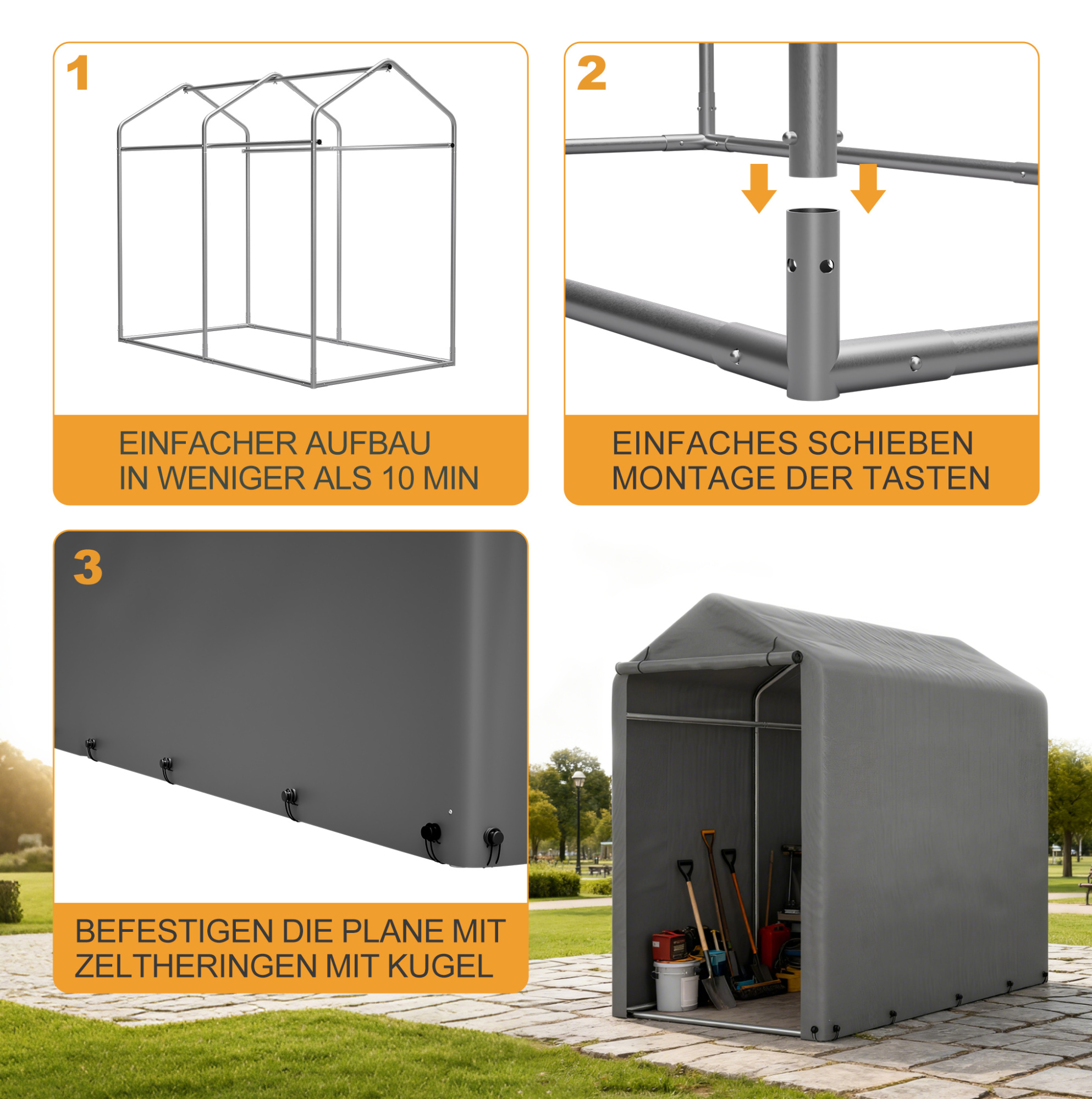 1

EINFACHER AUFBAU
IN WENIGER ALS 10 MIN

2

EINFACHES SCHIEBEN
MONTAGE DER TASTEN

3

BEFESTIGEN DIE PLANE MIT
ZELTHERINGEN MIT KUGEL